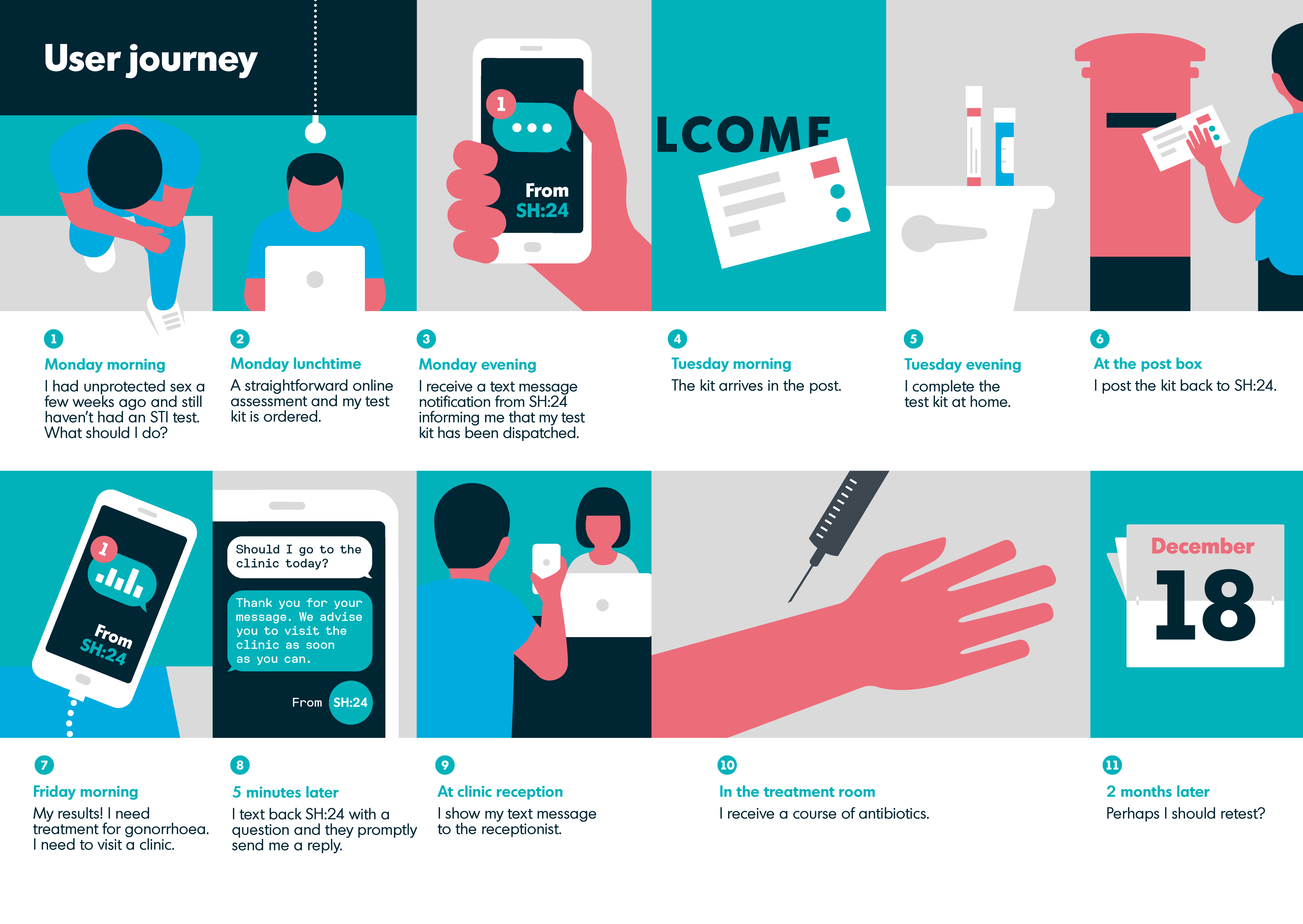 User journey

1
From
SH:24

LCOME

1
Monday morning
I had unprotected sex a few weeks ago and still haven't had an STI test. What should I do?

2
Monday lunchtime
A straightforward online assessment and my test kit is ordered.

3
Monday evening
I receive a text message notification from SH:24 informing me that my test kit has been dispatched.

4
Tuesday morning
The kit arrives in the post.

5
Tuesday evening
I complete the test kit at home.

6
At the post box
I post the kit back to SH:24.

1
From
SH:24

Should I go to the clinic today?

Thank you for your message. We advise you to visit the clinic as soon as you can.

From SH:24

December
18

7
Friday morning
My results! I need treatment for gonorrhoea. I need to visit a clinic.

8
5 minutes later
I text back SH:24 with a question and they promptly send me a reply.

9
At clinic reception
I show my text message to the receptionist.

10
In the treatment room
I receive a course of antibiotics.

11
2 months later
Perhaps I should retest?